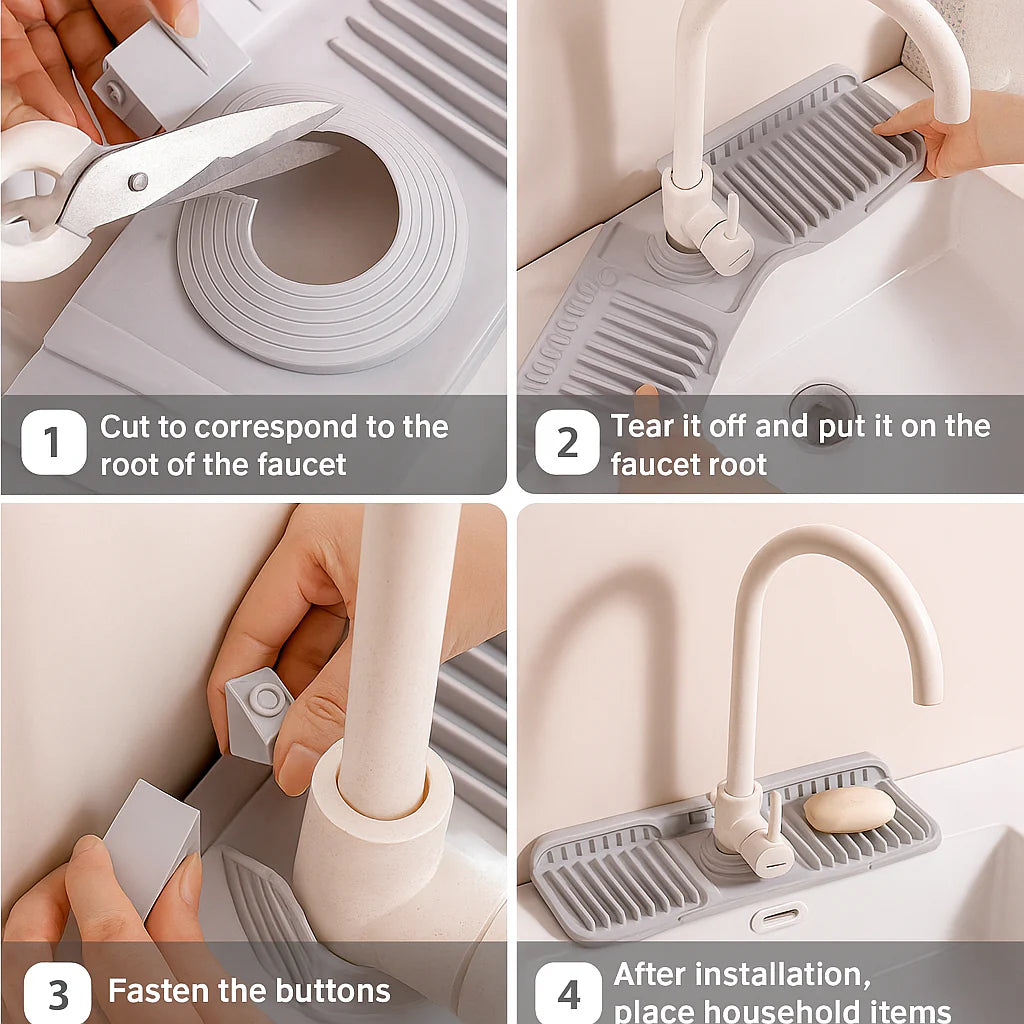 1 Cut to correspond to the root of the faucet

2 Tear it off and put it on the faucet root

3 Fasten the buttons

4 After installation, place household items